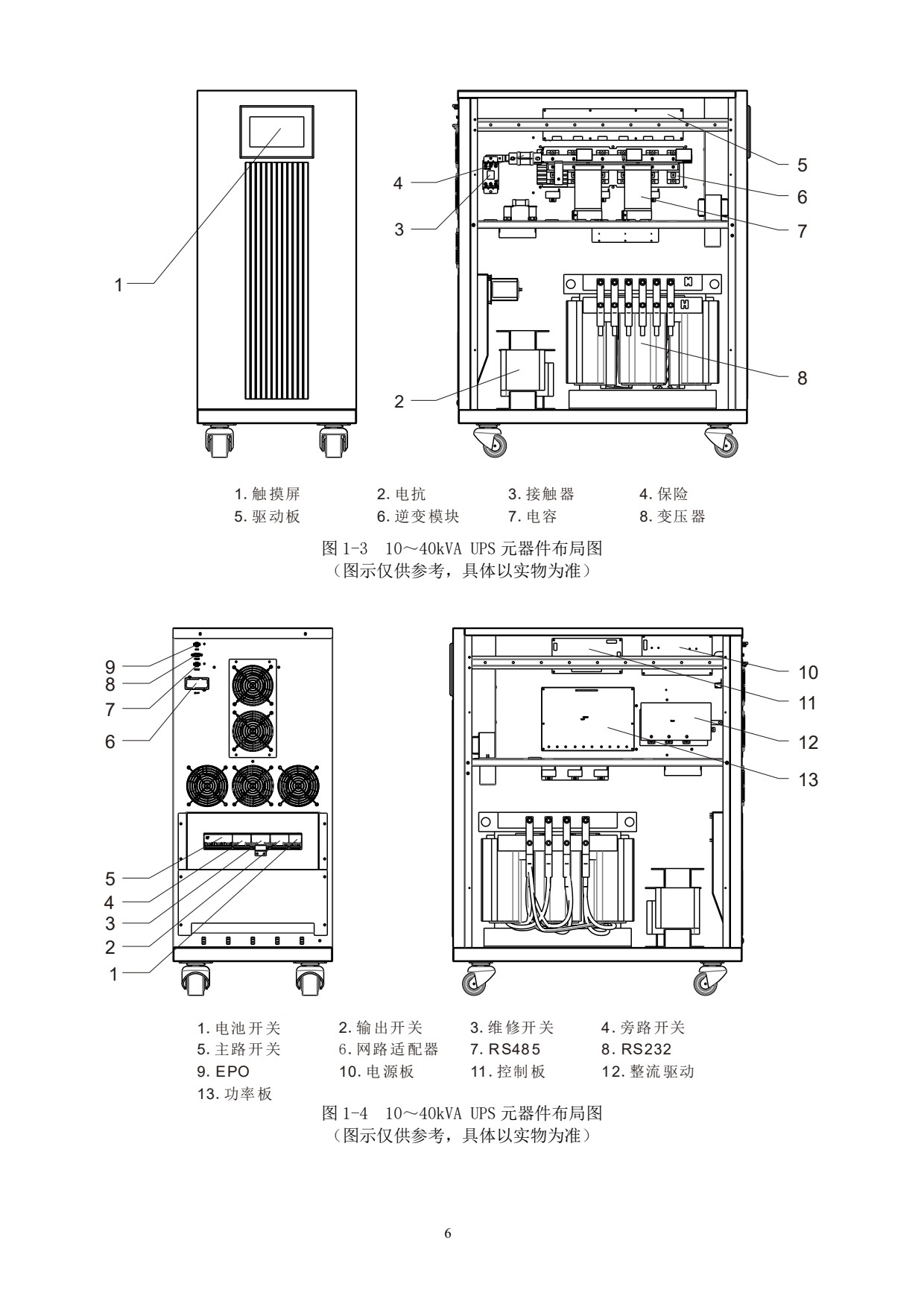 1

4

3

2

5

6

7

8

1. 触摸屏　2. 电抗　3. 接触器　4. 保险
5. 驱动板　6. 逆变模块　7. 电容　8. 变压器

图 1-3　10～40kVA UPS 元器件布局图
（图示仅供参考，具体以实物为准）

9

8

7

6

5

4

3

2

1

10

11

12

13

1. 电池开关　2. 输出开关　3. 维修开关　4. 旁路开关
5. 主路开关　6. 网路适配器　7. RS485　8. RS232
9. EPO　10. 电源板　11. 控制板　12. 整流驱动
13. 功率板

图 1-4　10～40kVA UPS 元器件布局图
（图示仅供参考，具体以实物为准）

6