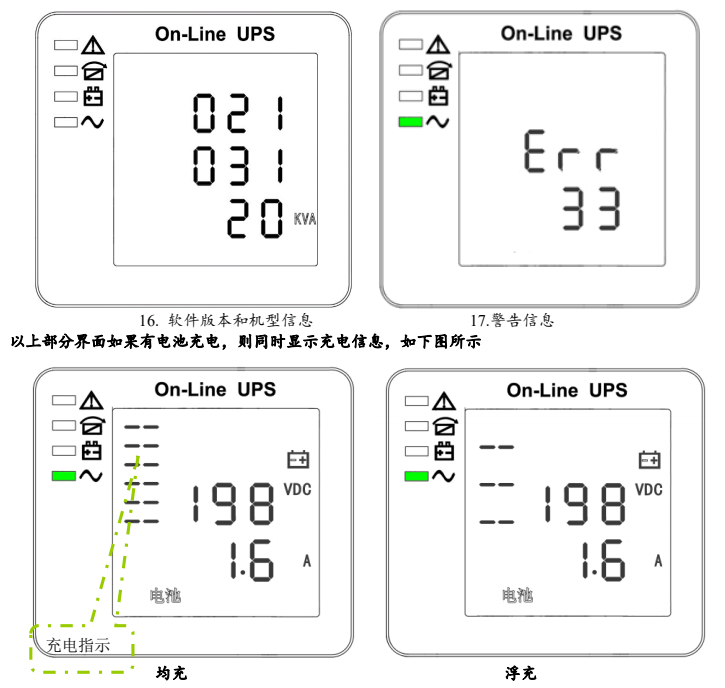 On-Line UPS

021
031
20 KVA

16. 软件版本和机型信息

On-Line UPS

Err
33

17.警告信息

以上部分界面如果有电池充电，则同时显示充电信息，如下图所示

On-Line UPS

198 VDC
1.6 A
电池

充电指示

均充

On-Line UPS

198 VDC
1.6 A
电池

浮充