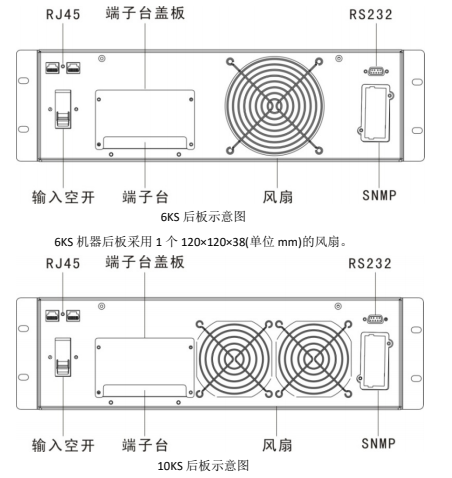 RJ45
端子台盖板
RS232
输入空开
端子台
风扇
SNMP
6KS 后板示意图

6KS 机器后板采用 1 个 120×120×38(单位 mm)的风扇。

RJ45
端子台盖板
RS232
输入空开
端子台
风扇
SNMP
10KS 后板示意图